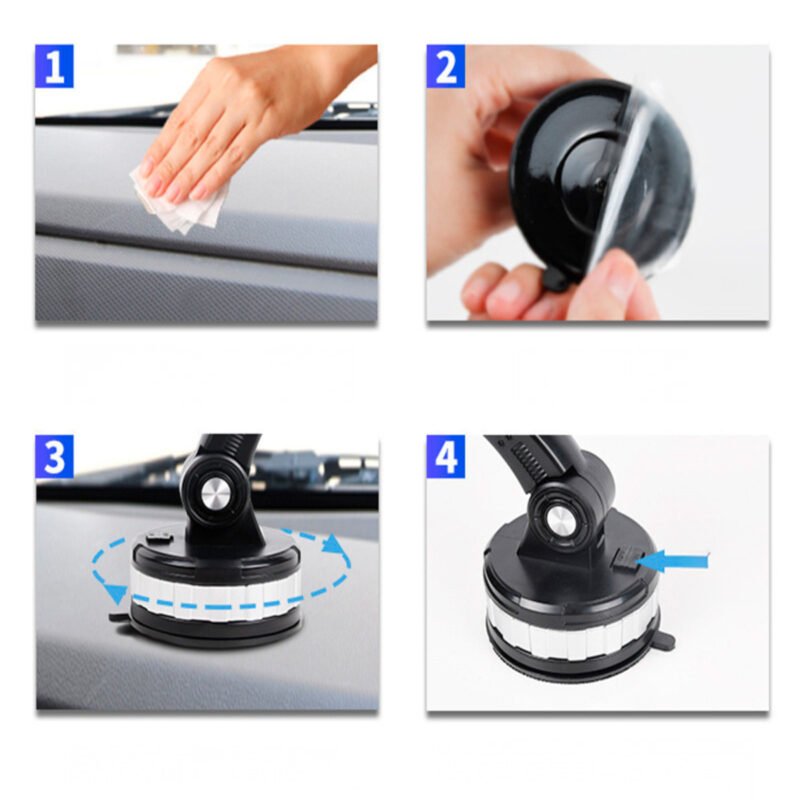 1

2

3

4